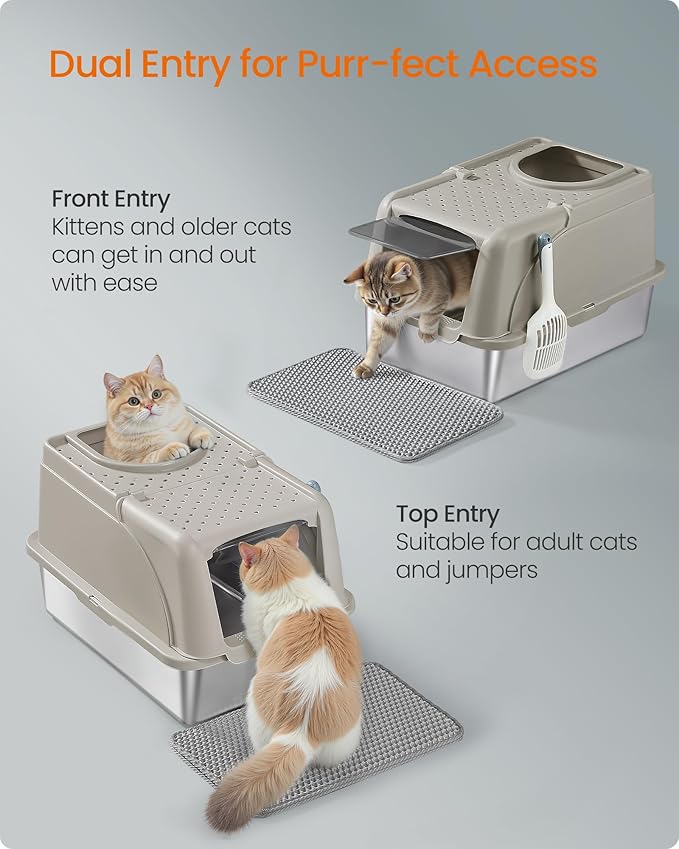 Dual Entry for Purr-fect Access

Front Entry
Kittens and older cats can get in and out with ease

Top Entry
Suitable for adult cats and jumpers