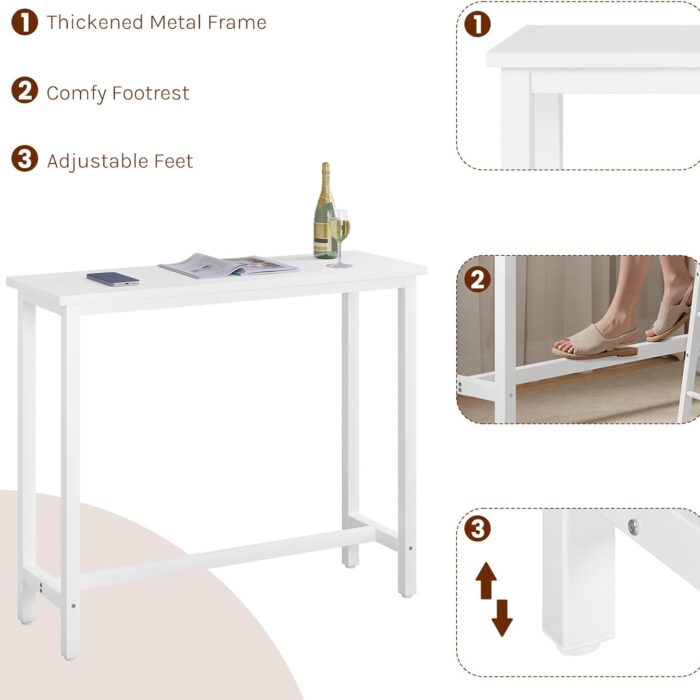 1 Thickened Metal Frame

2 Comfy Footrest

3 Adjustable Feet

1

2

3